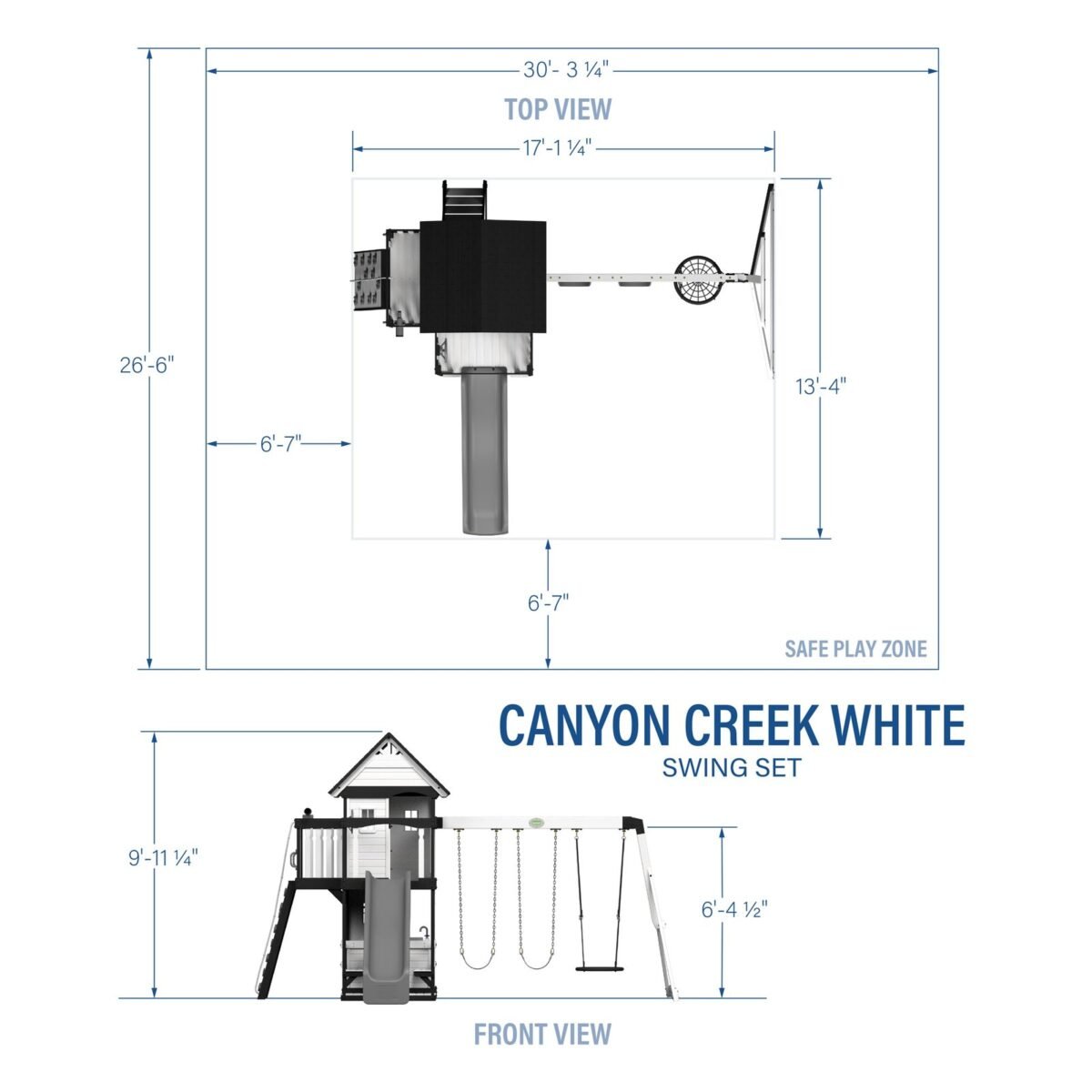 30'- 3 ¼"

TOP VIEW

17'-1 ¼"

26'-6"

13'-4"

6'-7"

6'-7"

SAFE PLAY ZONE

CANYON CREEK WHITE

SWING SET

9'-11 ¼"

6'-4 ½"

FRONT VIEW