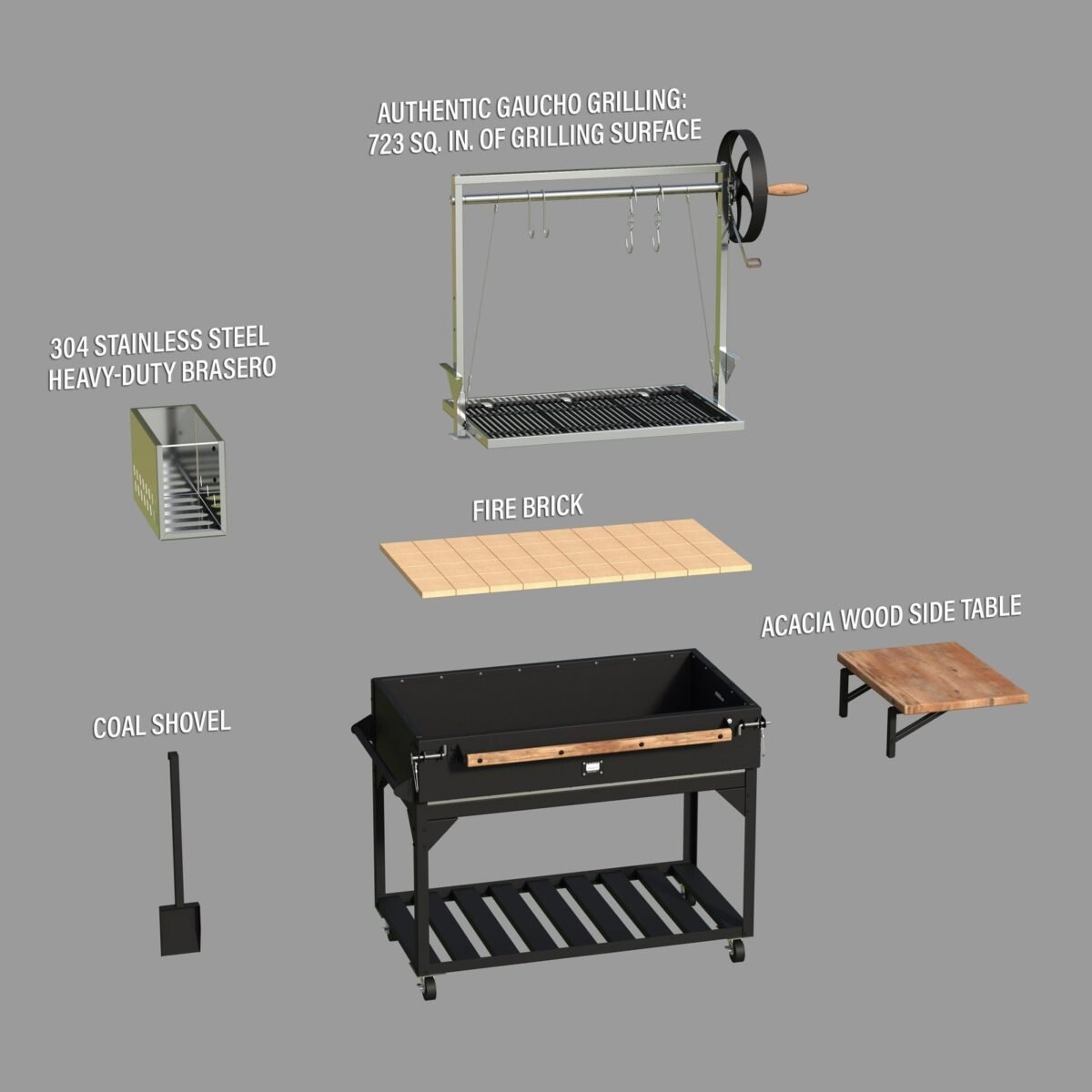 AUTHENTIC GAUCHO GRILLING:
723 SQ. IN. OF GRILLING SURFACE

304 STAINLESS STEEL
HEAVY-DUTY BRASERO

FIRE BRICK

ACACIA WOOD SIDE TABLE

COAL SHOVEL