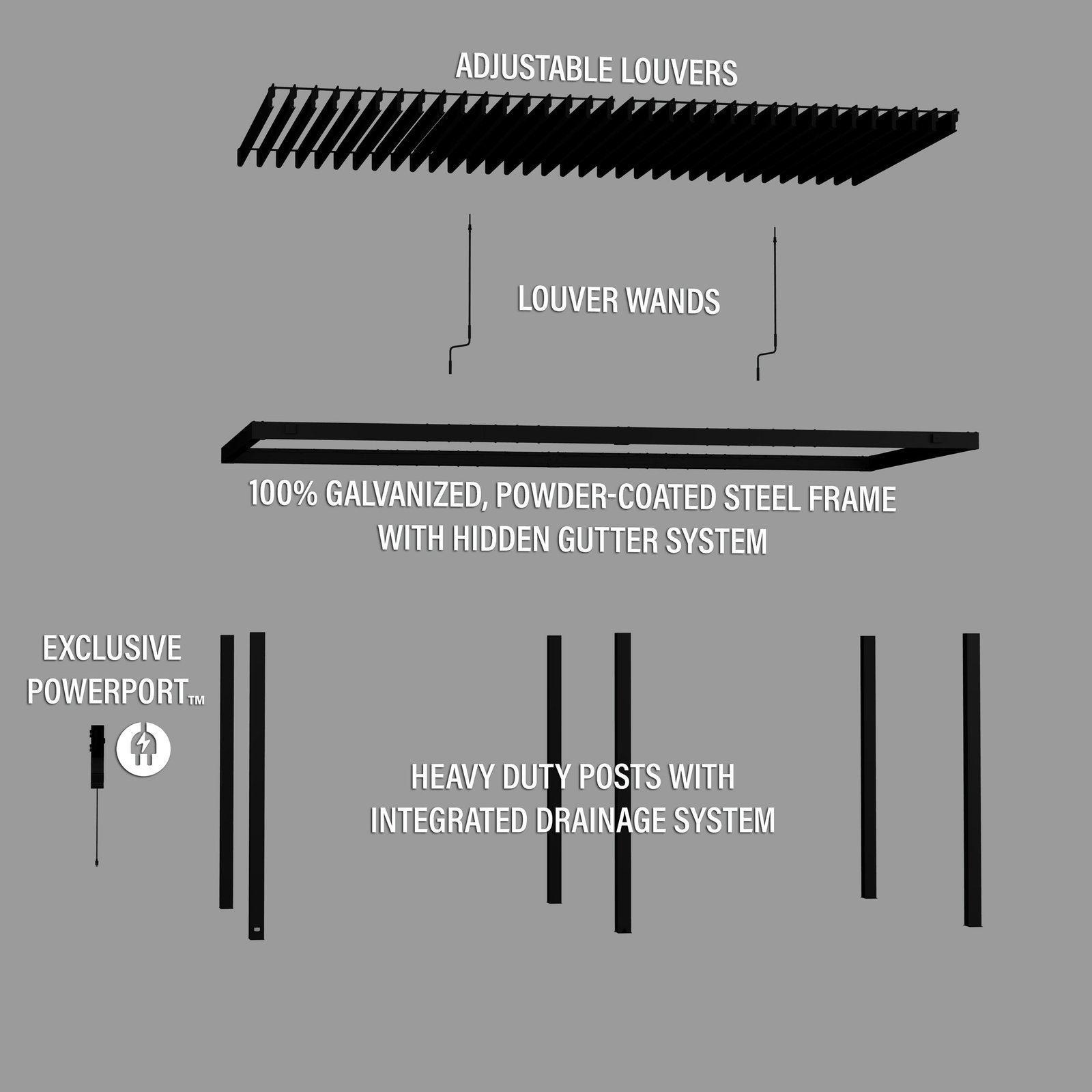 ADJUSTABLE LOUVERS

LOUVER WANDS

100% GALVANIZED, POWDER-COATED STEEL FRAME WITH HIDDEN GUTTER SYSTEM

EXCLUSIVE POWERPORT™

HEAVY DUTY POSTS WITH INTEGRATED DRAINAGE SYSTEM