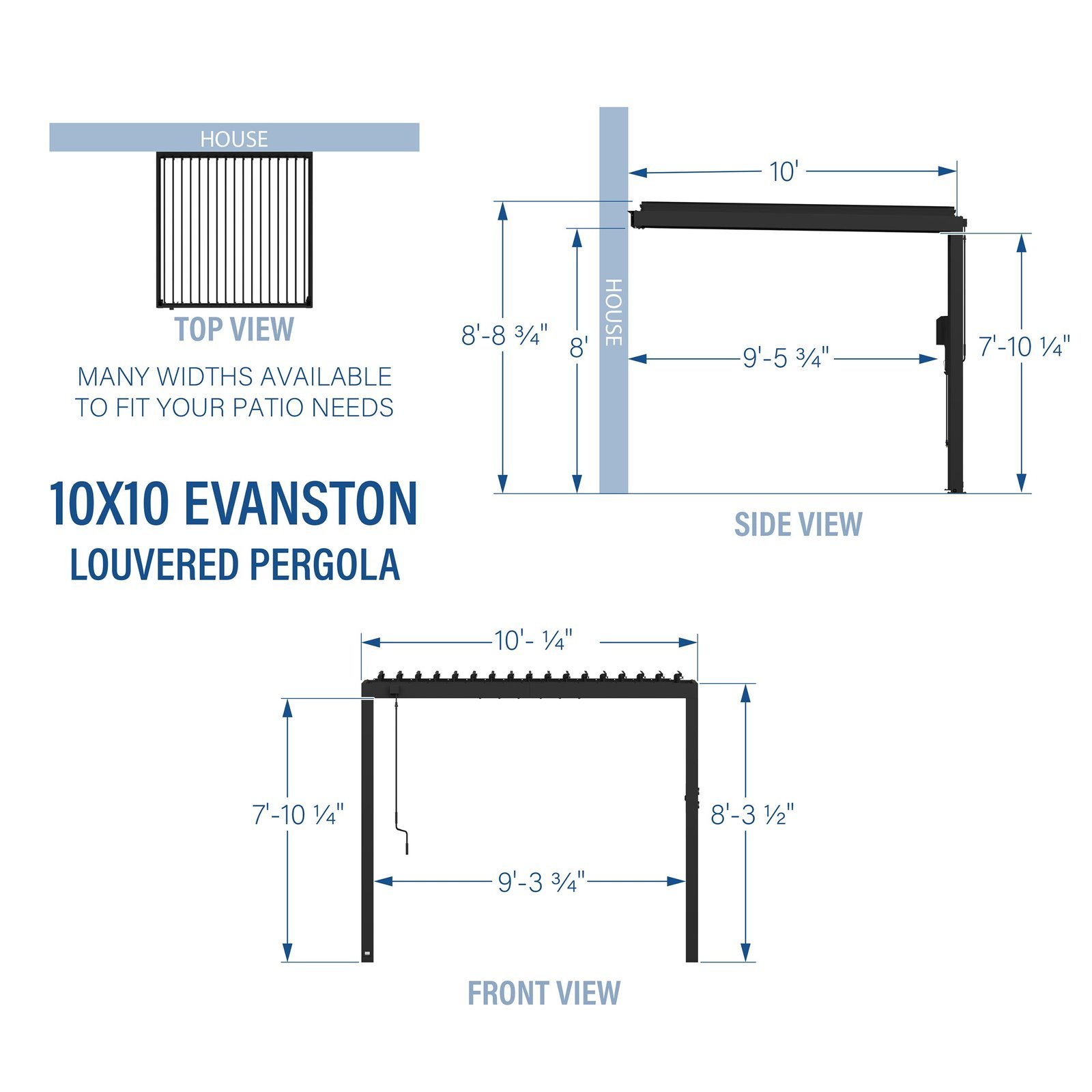 HOUSE

TOP VIEW

MANY WIDTHS AVAILABLE TO FIT YOUR PATIO NEEDS

10X10 EVANSTON
LOUVERED PERGOLA

10'

8'-8 ¾"

8'

HOUSE

9'-5 ¾"

7'-10 ¼"

SIDE VIEW

10'- ¼"

7'-10 ¼"

8'-3 ½"

9'-3 ¾"

FRONT VIEW